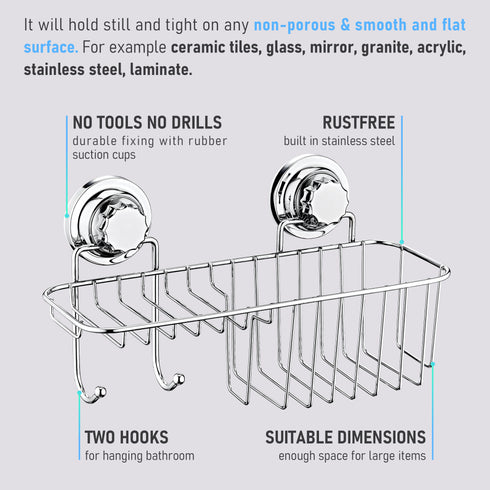 It will hold still and tight on any non-porous & smooth and flat surface. For example ceramic tiles, glass, mirror, granite, acrylic, stainless steel, laminate.

NO TOOLS NO DRILLS
durable fixing with rubber suction cups

RUSTFREE
built in stainless steel

TWO HOOKS
for hanging bathroom

SUITABLE DIMENSIONS
enough space for large items